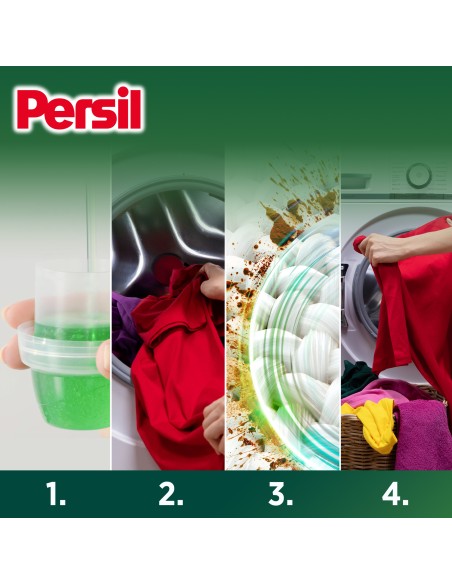 Persil

1.

2.

3.

4.