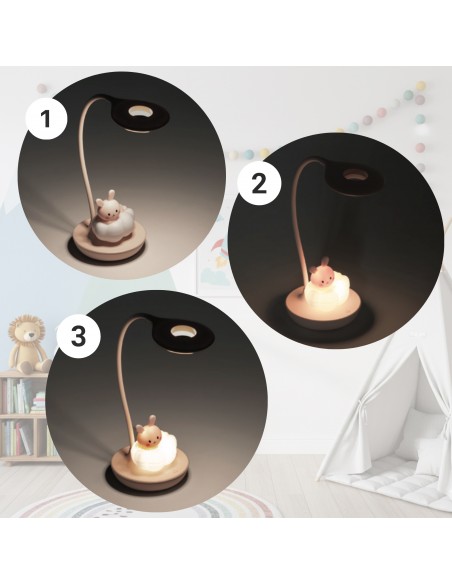 1

2

3