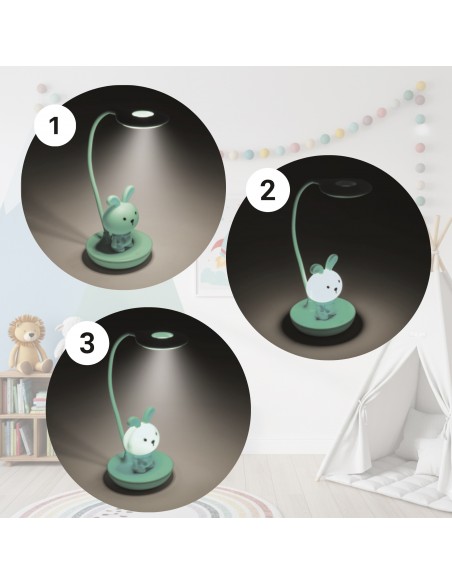 1

2

3