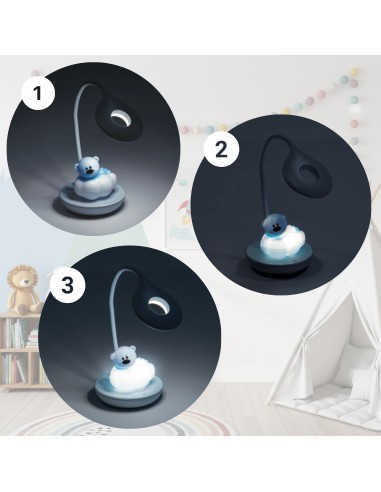 1

2

3