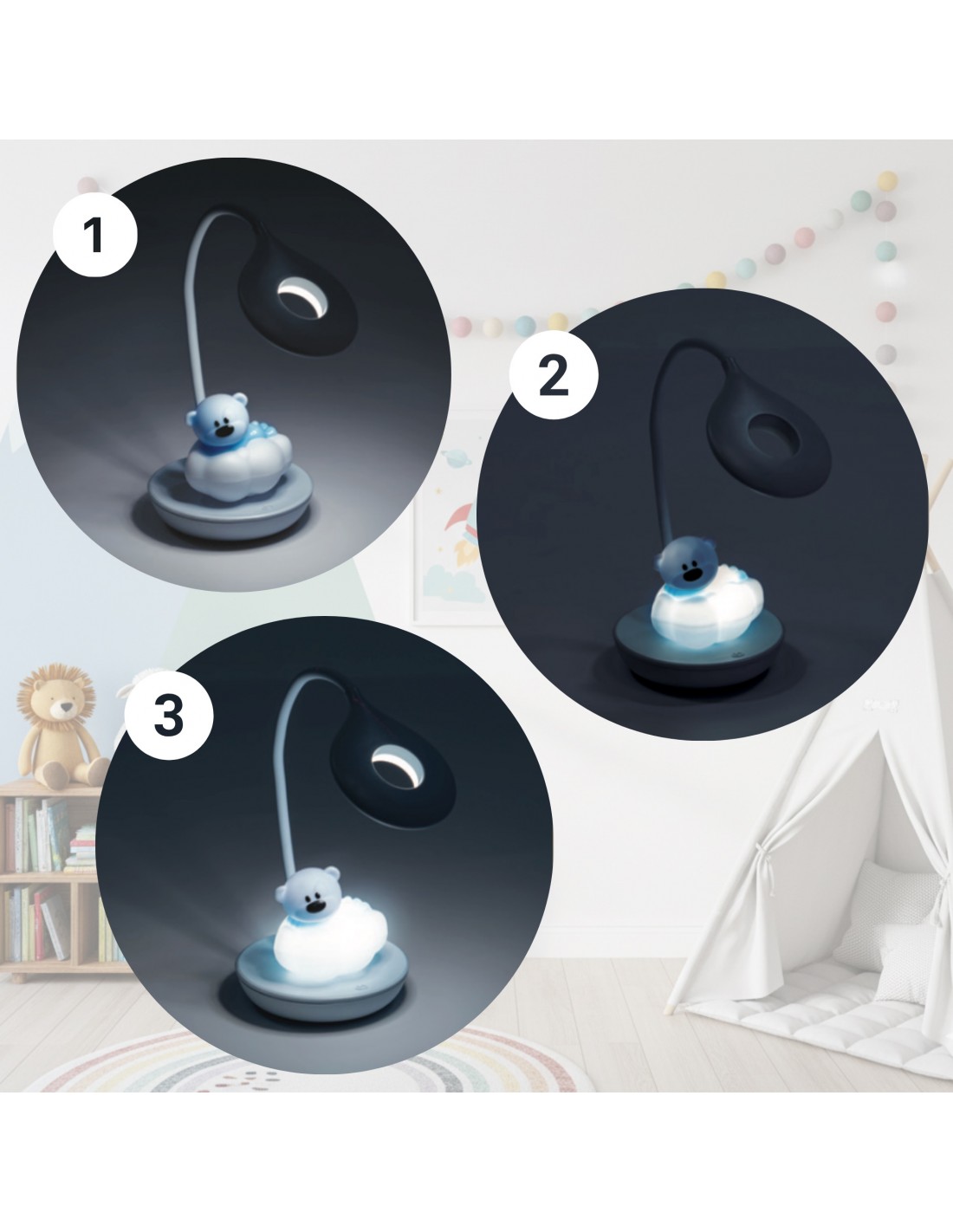 1

2

3