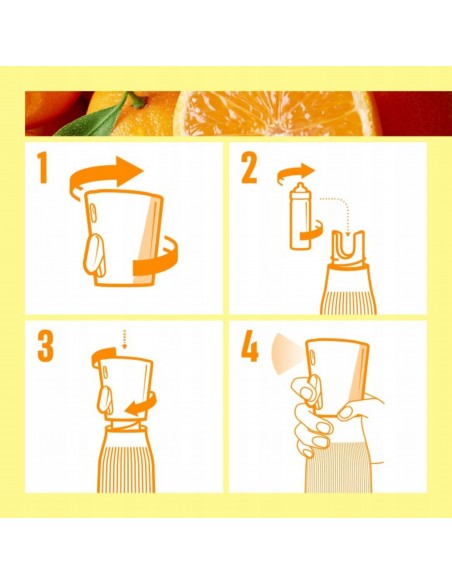 1

2

3

4