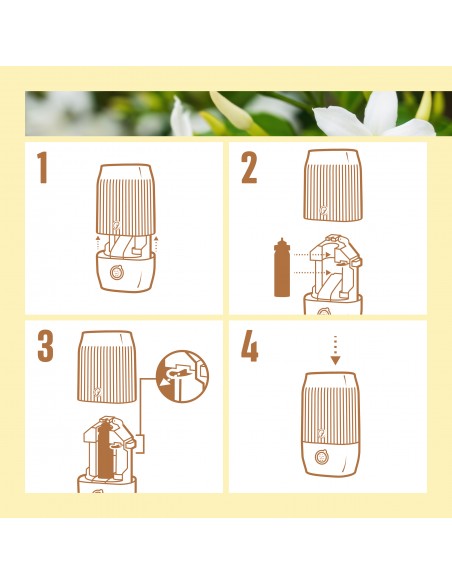 1

2

3

4