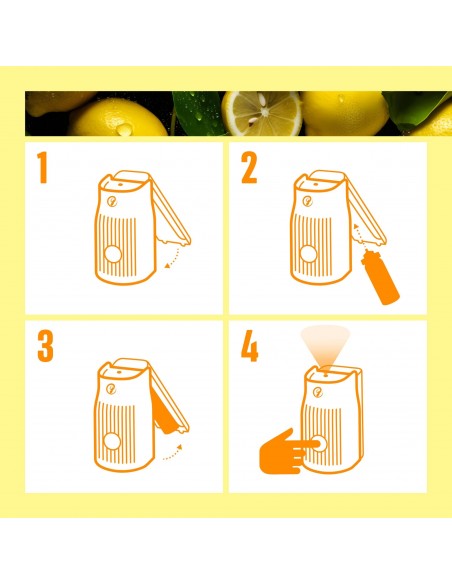 1

2

3

4